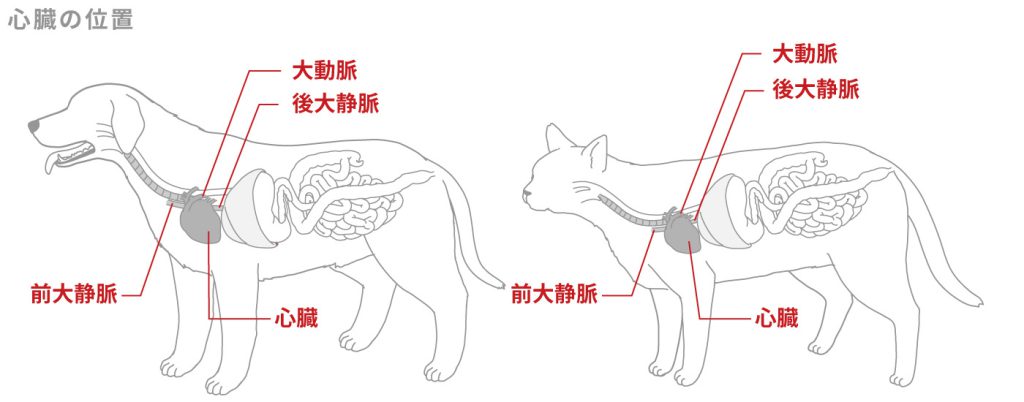 心臓の位置

大動脈
後大静脈
前大静脈
心臓

大動脈
後大静脈
前大静脈
心臓