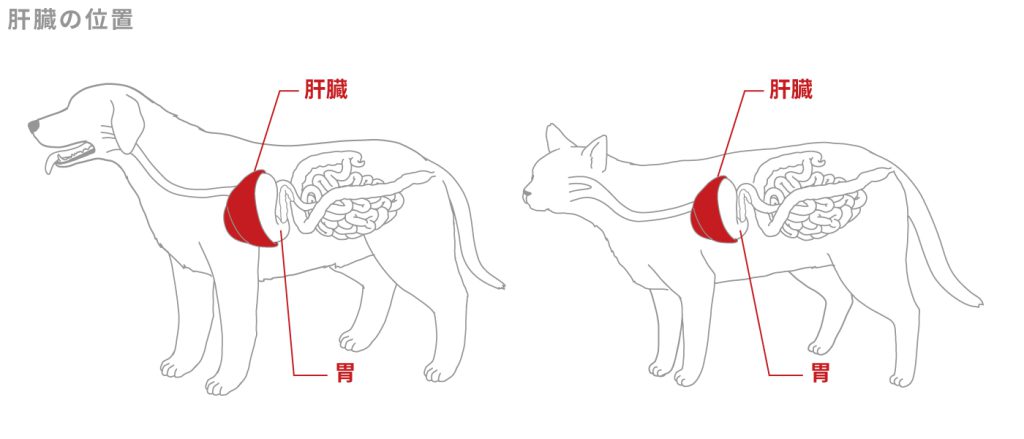 肝臓の位置

肝臓

胃

肝臓

胃