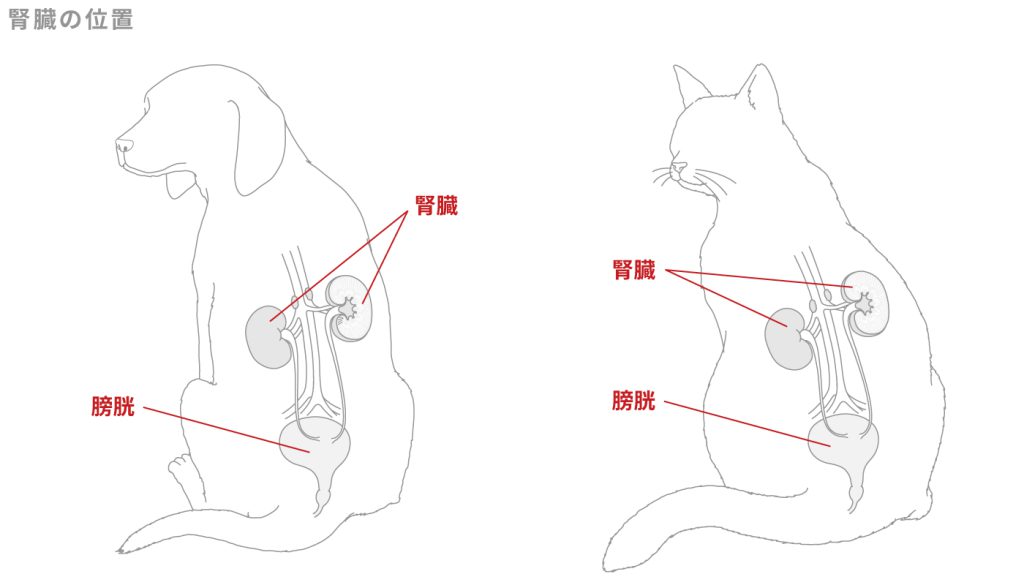 腎臓の位置

腎臓

膀胱

腎臓

膀胱