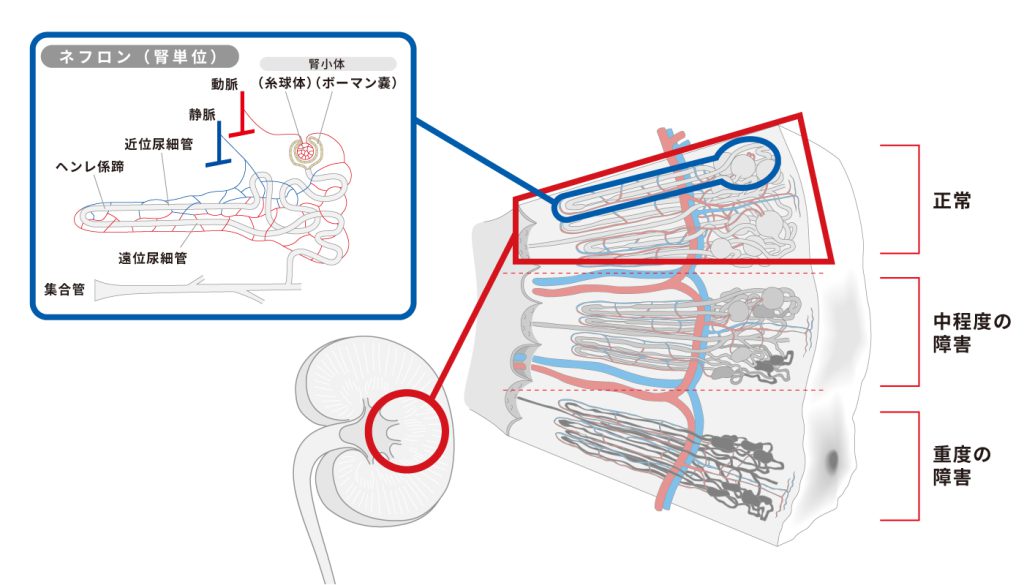 ネフロン（腎単位）

腎小体
（糸球体）（ボーマン嚢）

動脈
静脈
近位尿細管
ヘンレ係蹄
遠位尿細管
集合管

正常

中程度の障害

重度の障害